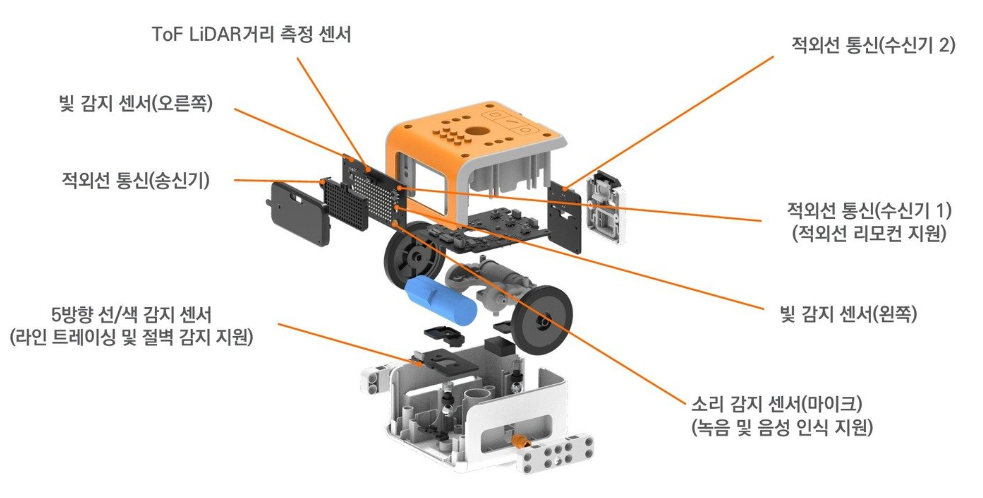 ToF LiDAR거리 측정 센서

빛 감지 센서(오른쪽)

적외선 통신(송신기)

5방향 선/색 감지 센서
(라인 트레이싱 및 절벽 감지 지원)

적외선 통신(수신기 2)

적외선 통신(수신기 1)
(적외선 리모컨 지원)

빛 감지 센서(왼쪽)

소리 감지 센서(마이크)
(녹음 및 음성 인식 지원)