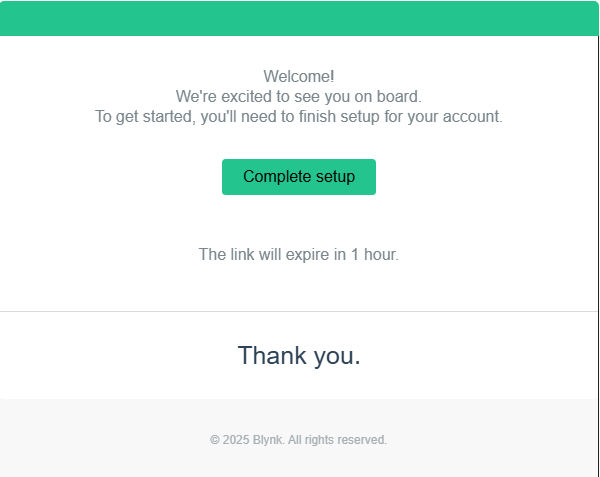 Welcome!
We're excited to see you on board.
To get started, you'll need to finish setup for your account.

Complete setup

The link will expire in 1 hour.

Thank you.

© 2025 Blynk. All rights reserved.